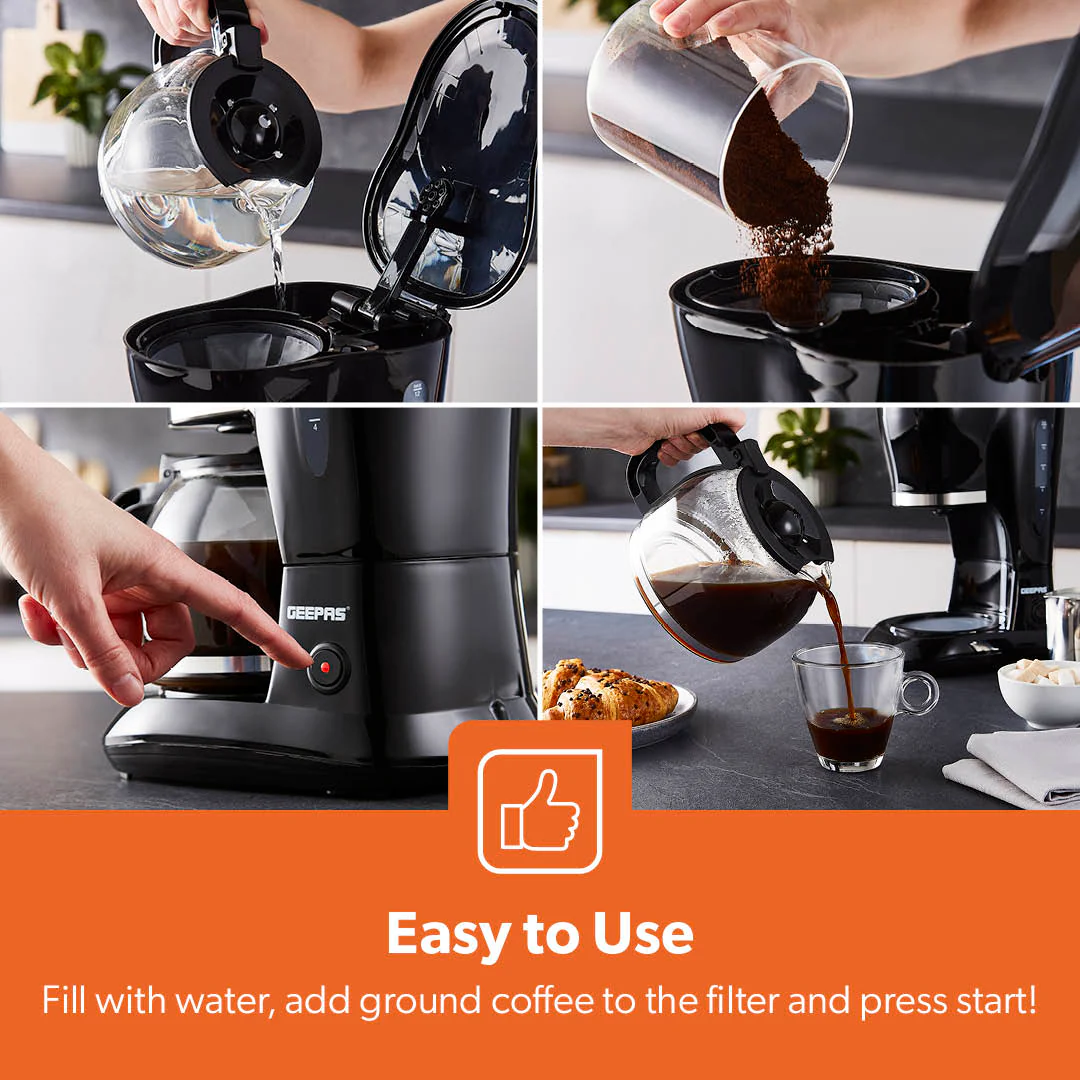 4

GEEPAS

GEEPAS

Easy to Use

Fill with water, add ground coffee to the filter and press start!